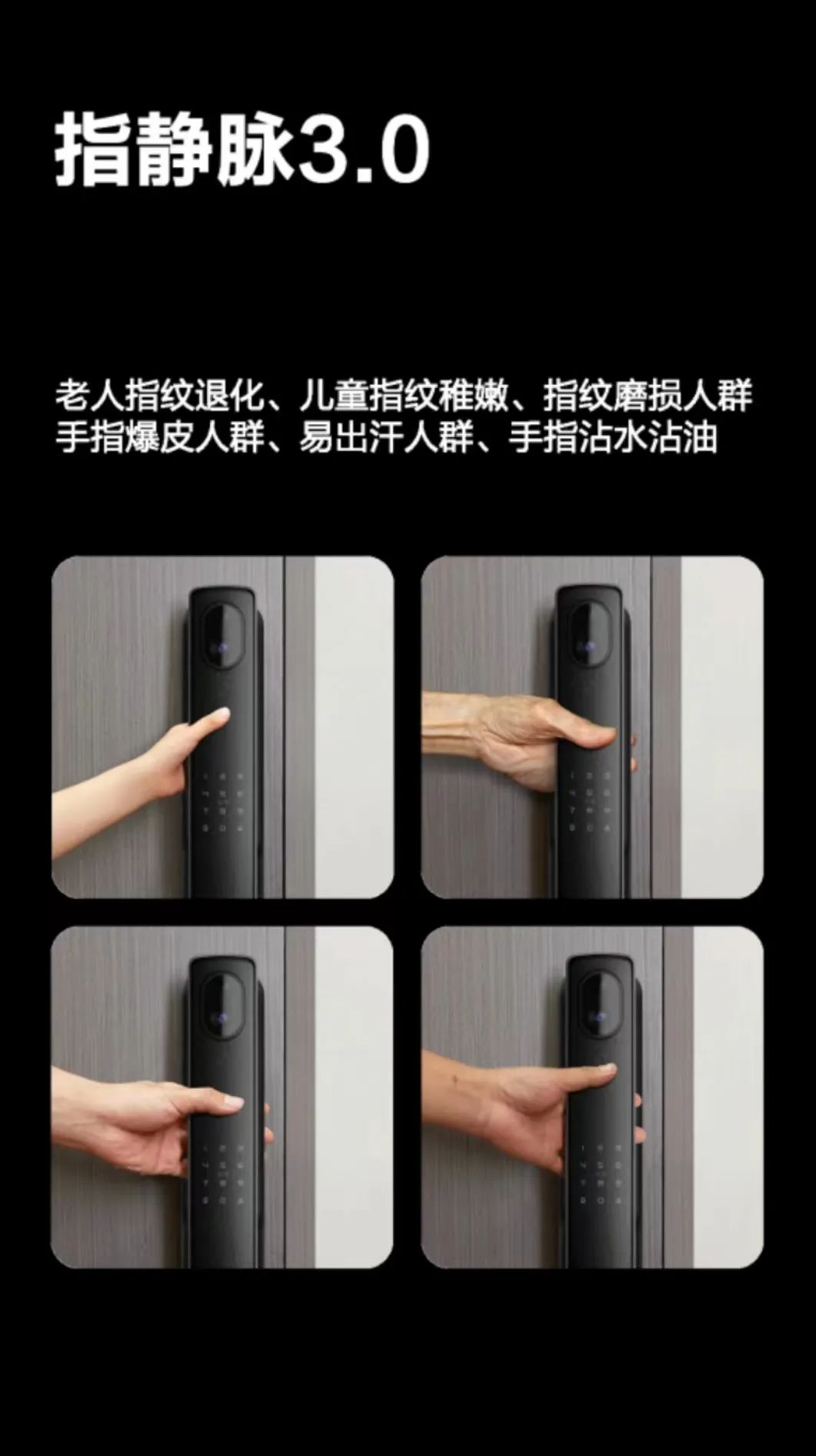 指静脉3.0

老人指纹退化、儿童指纹稚嫩、指纹磨损人群
手指爆皮人群、易出汗人群、手指沾水沾油